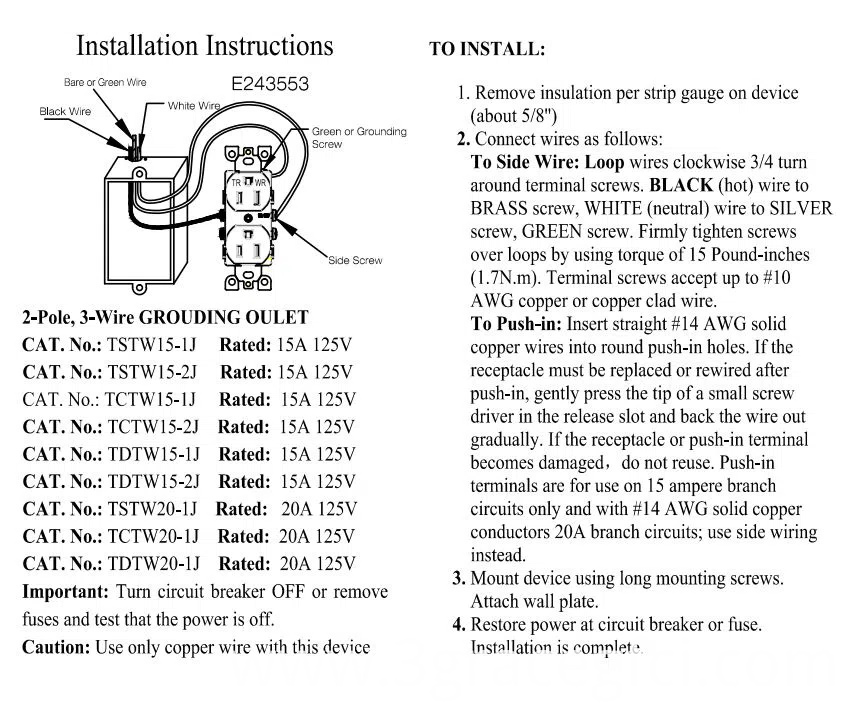 Installation Instructions

E243553

Bare or Green Wire

Black Wire

White Wire

Green or Grounding Screw

TR

WR

Side Screw

2-Pole, 3-Wire GROUDING OULET

CAT. No.: TSTW15-1J Rated: 15A 125V

CAT. No.: TSTW15-2J Rated: 15A 125V

CAT. No.: TCTW15-1J Rated: 15A 125V

CAT. No.: TCTW15-2J Rated: 15A 125V

CAT. No.: TDTW15-1J Rated: 15A 125V

CAT. No.: TDTW15-2J Rated: 15A 125V

CAT. No.: TSTW20-1J Rated: 20A 125V

CAT. No.: TCTW20-1J Rated: 20A 125V

CAT. No.: TDTW20-1J Rated: 20A 125V

Important: Turn circuit breaker OFF or remove fuses and test that the power is off.

Caution: Use only copper wire with this device

TO INSTALL:

1. Remove insulation per strip gauge on device (about 5/8")

2. Connect wires as follows:
To Side Wire: Loop wires clockwise 3/4 turn around terminal screws. BLACK (hot) wire to BRASS screw, WHITE (neutral) wire to SILVER screw, GREEN screw. Firmly tighten screws over loops by using torque of 15 Pound-inches (1.7N.m). Terminal screws accept up to #10 AWG copper or copper clad wire.
To Push-in: Insert straight #14 AWG solid copper wires into round push-in holes. If the receptacle must be replaced or rewired after push-in, gently press the tip of a small screw driver in the release slot and back the wire out gradually. If the receptacle or push-in terminal becomes damaged, do not reuse. Push-in terminals are for use on 15 ampere branch circuits only and with #14 AWG solid copper conductors 20A branch circuits; use side wiring instead.

3. Mount device using long mounting screws. Attach wall plate.

4. Restore power at circuit breaker or fuse. Installation is complete.